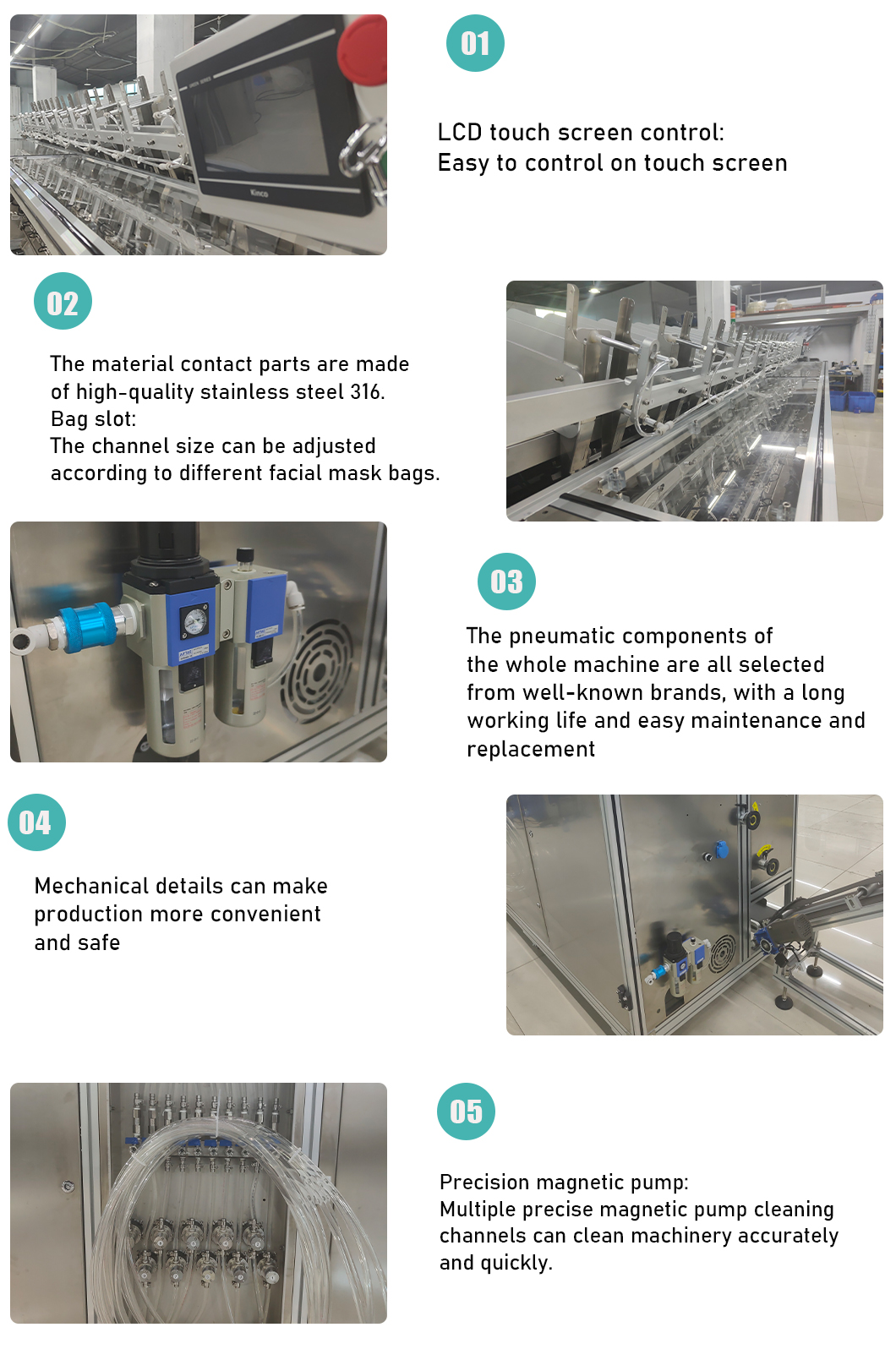 Kinco

01

LCD touch screen control:
Easy to control on touch screen

02

The material contact parts are made of high-quality stainless steel 316.
Bag slot:
The channel size can be adjusted according to different facial mask bags.

03

The pneumatic components of the whole machine are all selected from well-known brands, with a long working life and easy maintenance and replacement

04

Mechanical details can make production more convenient and safe

05

Precision magnetic pump:
Multiple precise magnetic pump cleaning channels can clean machinery accurately and quickly.